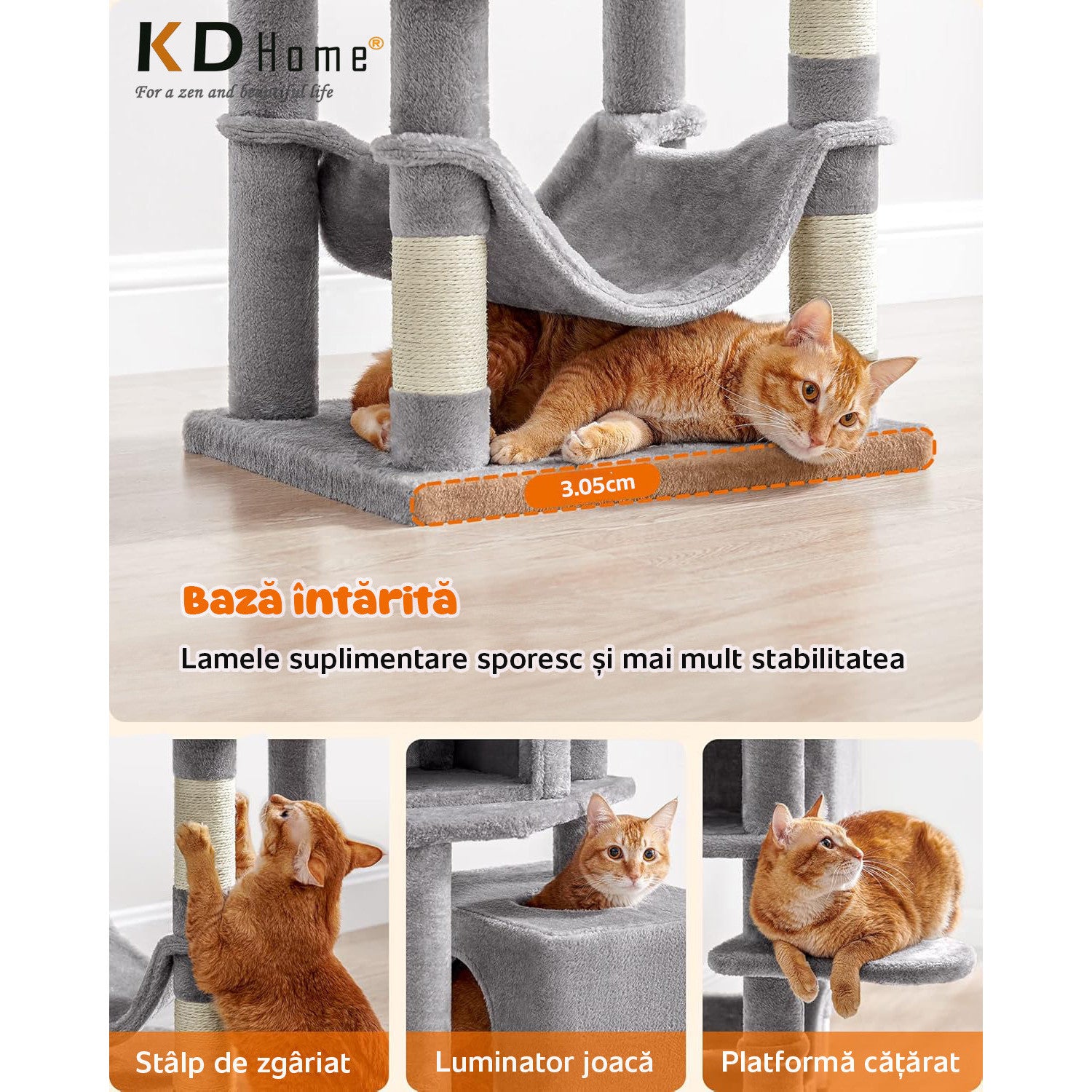 KD Home®
For a zen and beautiful life

3.05cm

Bază întărită

Lamele suplimentare sporesc și mai mult stabilitatea

Stâlp de zgâriat

Luminator joacă

Platformă cățărat